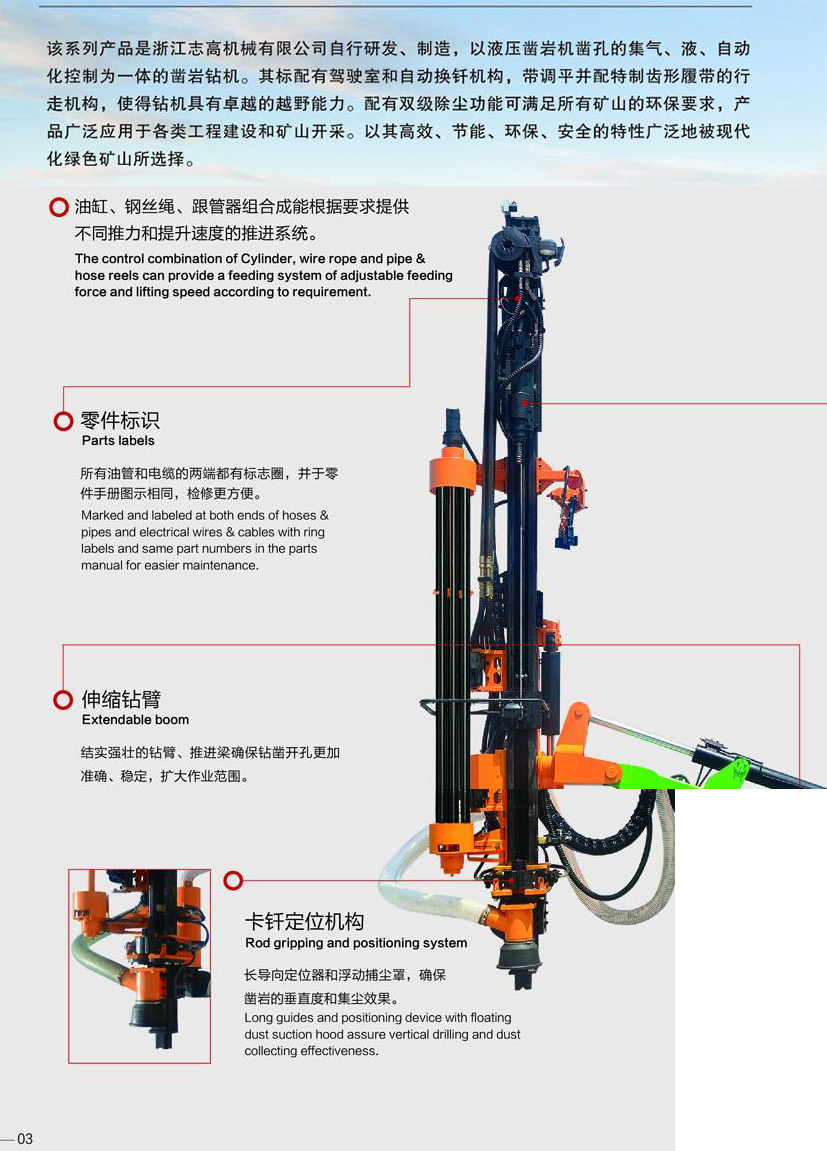 该系列产品是浙江志高机械有限公司自行研发、制造，以液压凿岩机凿孔的集气、液、自动化控制为一体的凿岩钻机。其标配有驾驶室和自动换钎机构，带调平并配特制齿形履带的行走机构，使得钻机具有卓越的越野能力。配有双级除尘功能可满足所有矿山的环保要求，产品广泛应用于各类工程建设和矿山开采。以其高效、节能、环保、安全的特性广泛地被现代化绿色矿山所选择。

油缸、钢丝绳、跟管器组合成能根据要求提供不同推力和提升速度的推进系统。
The control combination of Cylinder, wire rope and pipe & hose reels can provide a feeding system of adjustable feeding force and lifting speed according to requirement.

零件标识
Parts labels

所有油管和电缆的两端都有标志圈，并于零件手册图示相同，检修更方便。
Marked and labeled at both ends of hoses & pipes and electrical wires & cables with ring labels and same part numbers in the parts manual for easier maintenance.

伸缩钻臂
Extendable boom

结实强壮的钻臂、推进梁确保钻凿开孔更加准确、稳定，扩大作业范围。

卡钎定位机构
Rod gripping and positioning system

长导向定位器和浮动捕尘罩，确保凿岩的垂直度和集尘效果。
Long guides and positioning device with floating dust suction hood assure vertical drilling and dust collecting effectiveness.

03